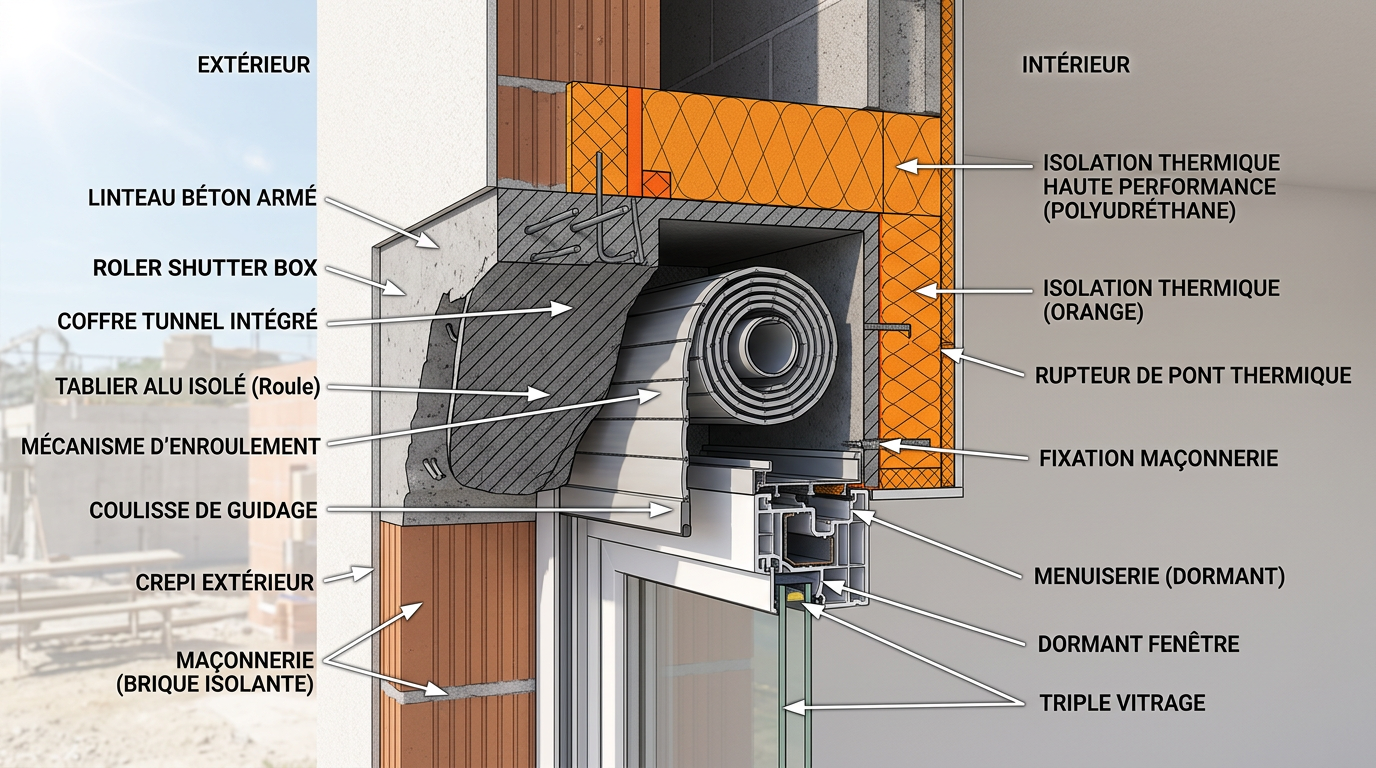 EXTÉRIEUR

INTÉRIEUR

LINTEAU BÉTON ARMÉ

ROLER SHUTTER BOX

COFFRE TUNNEL INTÉGRÉ

TABLIER ALU ISOLÉ (Roule)

MÉCANISME D'ENROULEMENT

COULISSE DE GUIDAGE

CREPI EXTÉRIEUR

MAÇONNERIE (BRIQUE ISOLANTE)

ISOLATION THERMIQUE HAUTE PERFORMANCE (POLYUDRÉTHANE)

ISOLATION THERMIQUE (ORANGE)

RUPTEUR DE PONT THERMIQUE

FIXATION MAÇONNERIE

MENUISERIE (DORMANT)

DORMANT FENÊTRE

TRIPLE VITRAGE