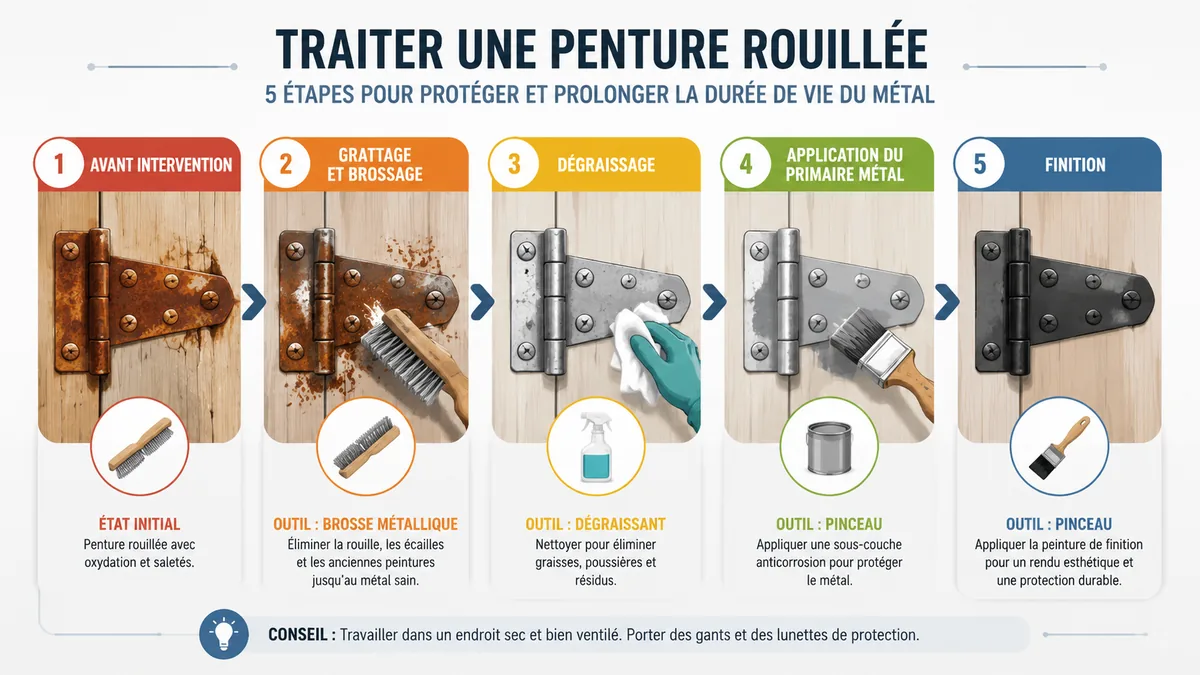 TRAITER UNE PENTURE ROUILLÉE

5 ÉTAPES POUR PROTÉGER ET PROLONGER LA DURÉE DE VIE DU MÉTAL

1 AVANT INTERVENTION

ÉTAT INITIAL
Penture rouillée avec oxydation et saletés.

2 GRATTAGE ET BROSSAGE

OUTIL : BROSSE MÉTALLIQUE
Éliminer la rouille, les écailles et les anciennes peintures jusqu'au métal sain.

3 DÉGRAISSAGE

OUTIL : DÉGRAISSANT
Nettoyer pour éliminer graisses, poussières et résidus.

4 APPLICATION DU PRIMAIRE MÉTAL

OUTIL : PINCEAU
Appliquer une sous-couche anticorrosion pour protéger le métal.

5 FINITION

OUTIL : PINCEAU
Appliquer la peinture de finition pour un rendu esthétique et une protection durable.

CONSEIL : Travailler dans un endroit sec et bien ventilé. Porter des gants et des lunettes de protection.