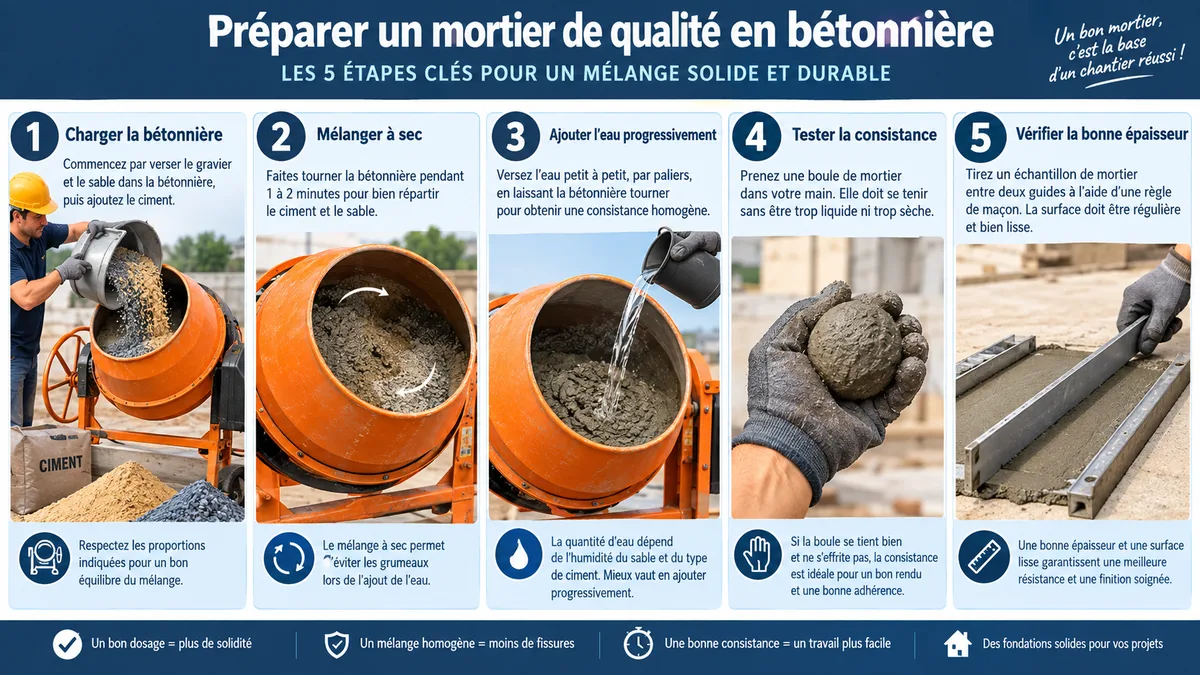 Préparer un mortier de qualité en bétonnière

LES 5 ÉTAPES CLÉS POUR UN MÉLANGE SOLIDE ET DURABLE

Un bon mortier, c'est la base d'un chantier réussi !

1 Charger la bétonnière

Commencez par verser le gravier et le sable dans la bétonnière, puis ajoutez le ciment.

CIMENT

Respectez les proportions indiquées pour un bon équilibre du mélange.

2 Mélanger à sec

Faites tourner la bétonnière pendant 1 à 2 minutes pour bien répartir le ciment et le sable.

Le mélange à sec permet d'éviter les grumeaux lors de l'ajout de l'eau.

3 Ajouter l'eau progressivement

Versez l'eau petit à petit, par paliers, en laissant la bétonnière tourner pour obtenir une consistance homogène.

La quantité d'eau dépend de l'humidité du sable et du type de ciment. Mieux vaut en ajouter progressivement.

4 Tester la consistance

Prenez une boule de mortier dans votre main. Elle doit se tenir sans être trop liquide ni trop sèche.

Si la boule se tient bien et ne s'effrite pas, la consistance est idéale pour un bon rendu et une bonne adhérence.

5 Vérifier la bonne épaisseur

Tirez un échantillon de mortier entre deux guides à l'aide d'une règle de maçon. La surface doit être régulière et bien lisse.

Une bonne épaisseur et une surface lisse garantissent une meilleure résistance et une finition soignée.

Un bon dosage = plus de solidité

Un mélange homogène = moins de fissures

Une bonne consistance = un travail plus facile

Des fondations solides pour vos projets