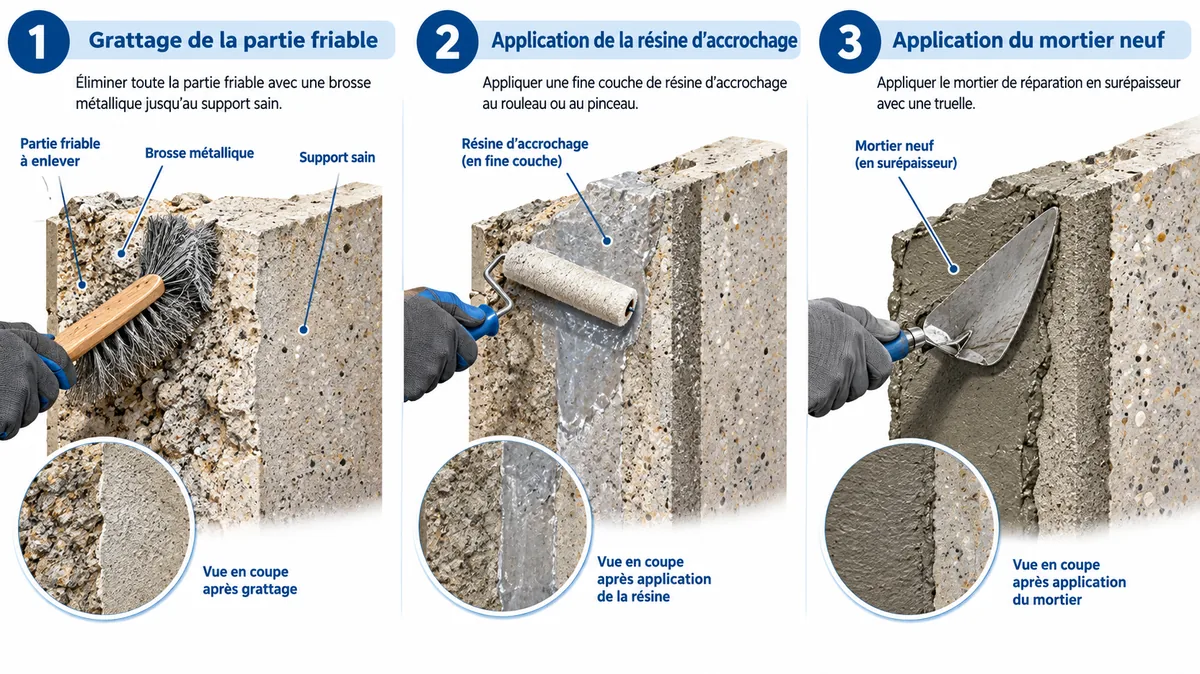 1 Grattage de la partie friable

Éliminer toute la partie friable avec une brosse métallique jusqu'au support sain.

Partie friable à enlever

Brosse métallique

Support sain

Vue en coupe après grattage

2 Application de la résine d'accrochage

Appliquer une fine couche de résine d'accrochage au rouleau ou au pinceau.

Résine d'accrochage (en fine couche)

Vue en coupe après application de la résine

3 Application du mortier neuf

Appliquer le mortier de réparation en surépaisseur avec une truelle.

Mortier neuf (en surépaisseur)

Vue en coupe après application du mortier